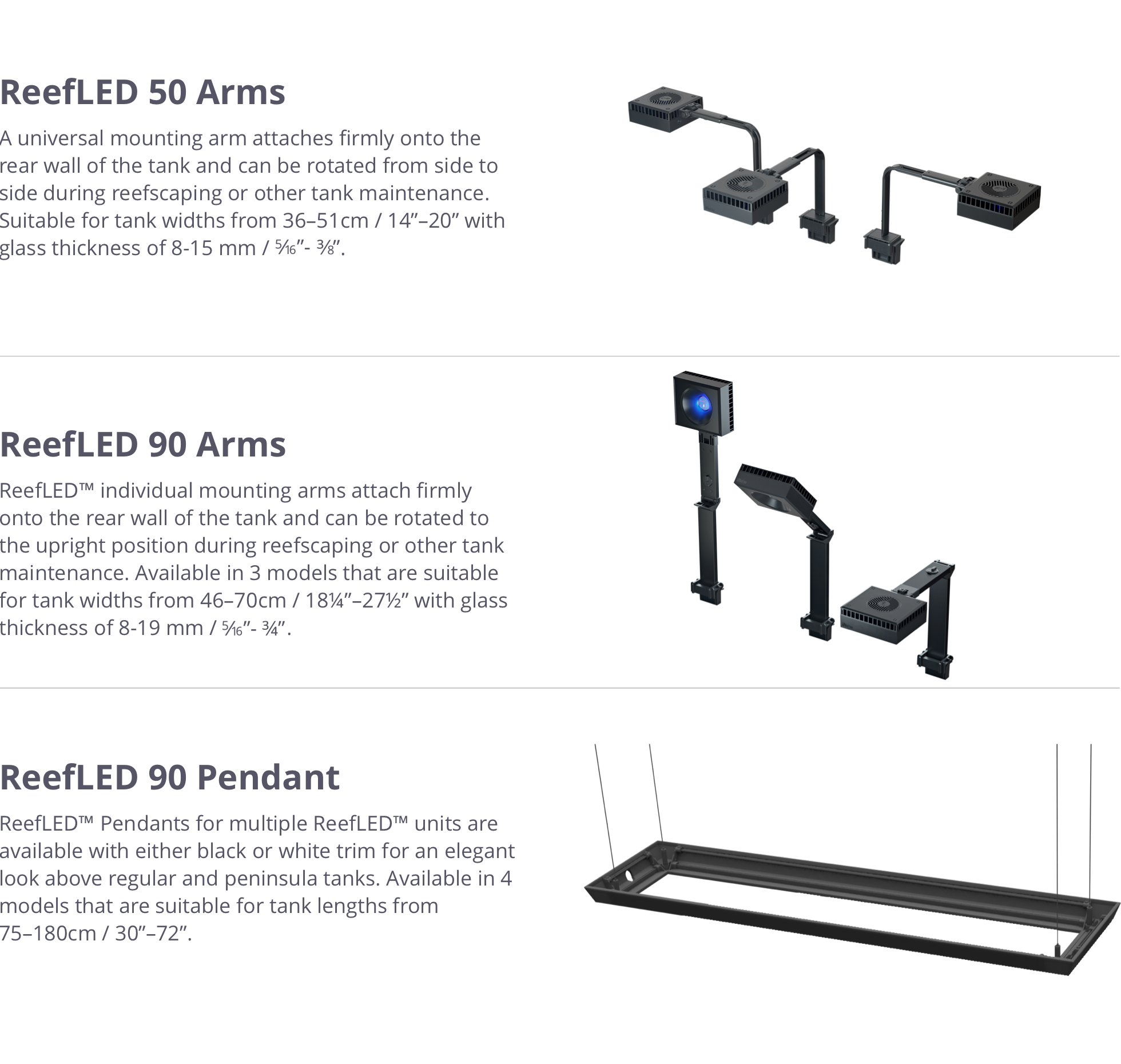 ReefLED 50 Arms

A universal mounting arm attaches firmly onto the rear wall of the tank and can be rotated from side to side during reefscaping or other tank maintenance. Suitable for tank widths from 36–51cm / 14”–20” with glass thickness of 8-15 mm / 5⁄16”- 3⁄8”.

ReefLED 90 Arms

ReefLED™ individual mounting arms attach firmly onto the rear wall of the tank and can be rotated to the upright position during reefscaping or other tank maintenance. Available in 3 models that are suitable for tank widths from 46–70cm / 18¼”–27½” with glass thickness of 8-19 mm / 5⁄16”- ¾”.

ReefLED 90 Pendant

ReefLED™ Pendants for multiple ReefLED™ units are available with either black or white trim for an elegant look above regular and peninsula tanks. Available in 4 models that are suitable for tank lengths from 75–180cm / 30”–72”.